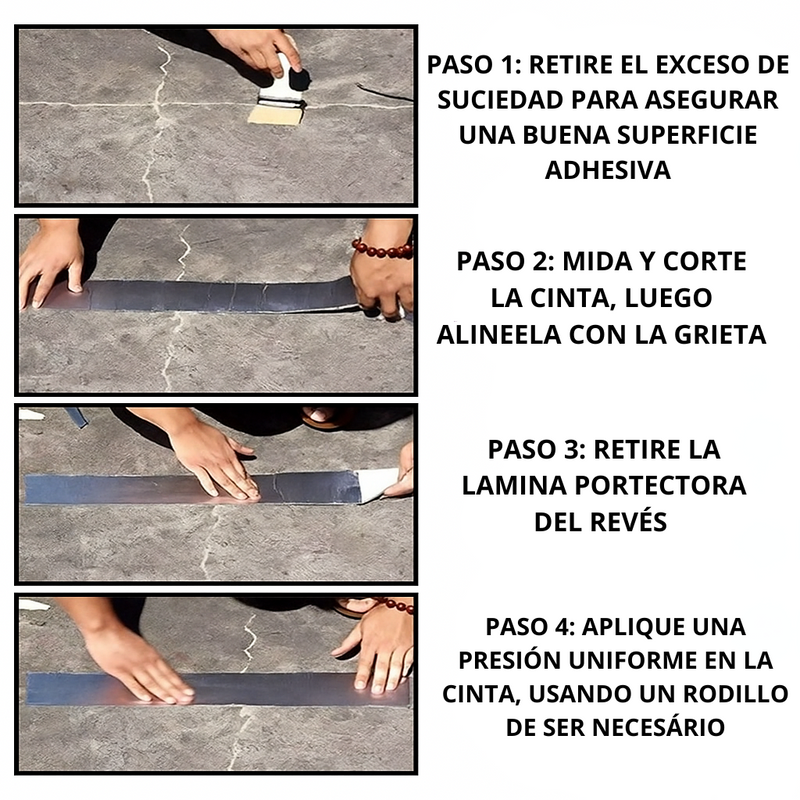 PASO 1: RETIRE EL EXCESO DE SUCIEDAD PARA ASEGURAR UNA BUENA SUPERFICIE ADHESIVA

PASO 2: MIDA Y CORTE LA CINTA, LUEGO ALINEELA CON LA GRIETA

PASO 3: RETIRE LA LAMINA PORTECTORA DEL REVÉS

PASO 4: APLIQUE UNA PRESIÓN UNIFORME EN LA CINTA, USANDO UN RODILLO DE SER NECESÁRIO